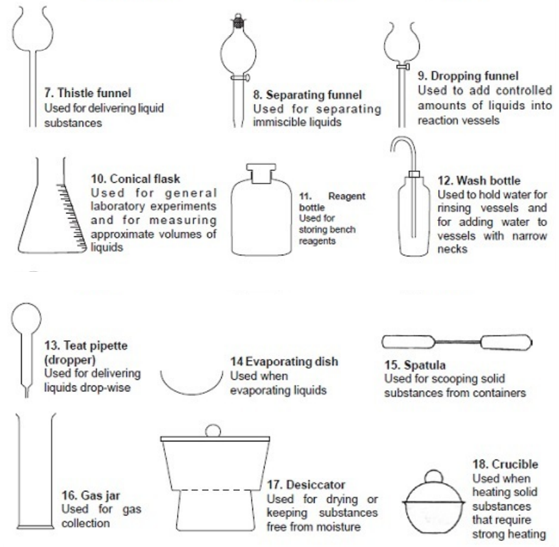 7. Thistle funnel
Used for delivering liquid substances

8. Separating funnel
Used for separating immiscible liquids

9. Dropping funnel
Used to add controlled amounts of liquids into reaction vessels

10. Conical flask
Used for general laboratory experiments and for measuring approximate volumes of liquids

11. Reagent bottle
Used for storing bench reagents

12. Wash bottle
Used to hold water for rinsing vessels and for adding water to vessels with narrow necks

13. Teat pipette (dropper)
Used for delivering liquids drop-wise

14 Evaporating dish
Used when evaporating liquids

15. Spatula
Used for scooping solid substances from containers

16. Gas jar
Used for gas collection

17. Desiccator
Used for drying or keeping substances free from moisture

18. Crucible
Used when heating solid substances that require strong heating