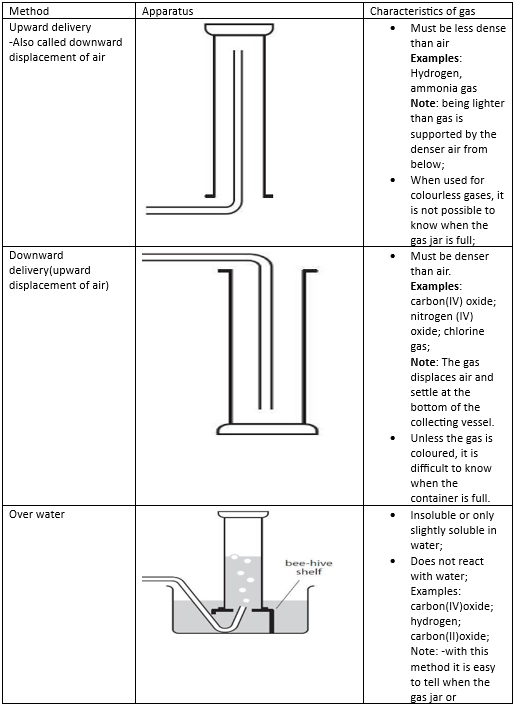 | Method | Apparatus | Characteristics of gas |
|---|---|---|
| Upward delivery -Also called downward displacement of air | | • Must be less dense than air **Examples**: Hydrogen, ammonia gas **Note**: being lighter than gas is supported by the denser air from below; • When used for colourless gases, it is not possible to know when the gas jar is full; |
| Downward delivery(upward displacement of air) | | • Must be denser than air. **Examples**: carbon(IV) oxide; nitrogen (IV) oxide; chlorine gas; **Note**: The gas displaces air and settle at the bottom of the collecting vessel. • Unless the gas is coloured, it is difficult to know when the container is full. |
| Over water | bee-hive shelf | • Insoluble or only slightly soluble in water; • Does not react with water; Examples: carbon(IV)oxide; hydrogen; carbon(II)oxide; Note: -with this method it is easy to tell when the gas jar or |